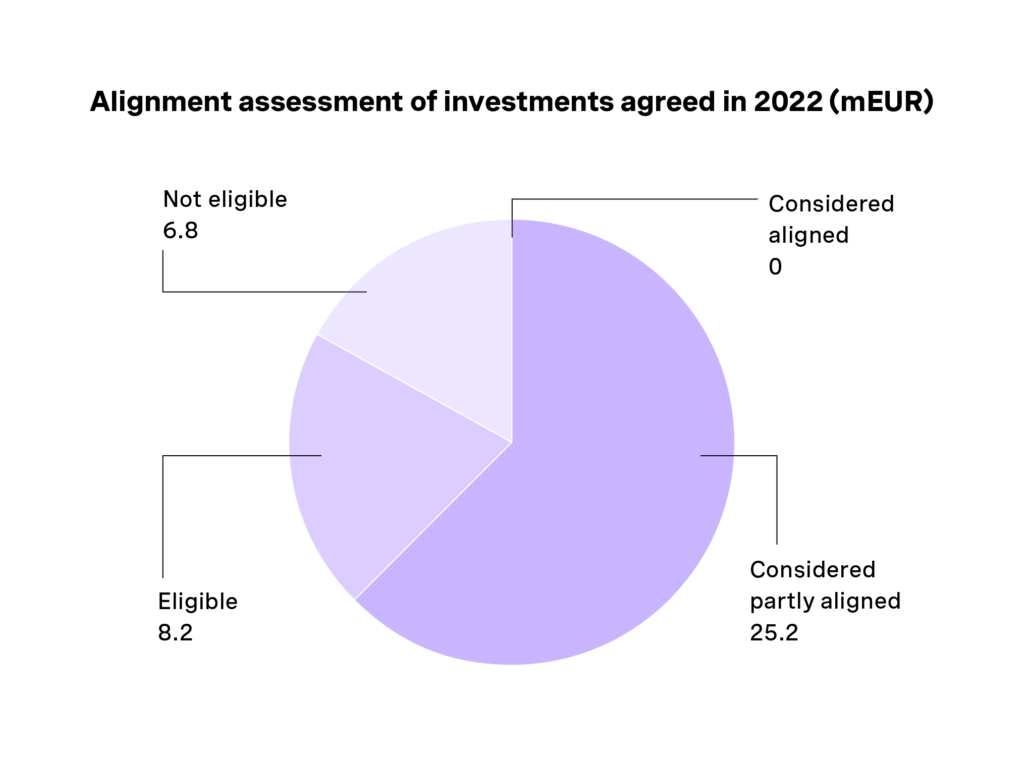 Alignment assessment of investments agreed in 2022 (mEUR)

Not eligible
6.8

Considered aligned
0

Eligible
8.2

Considered partly aligned
25.2