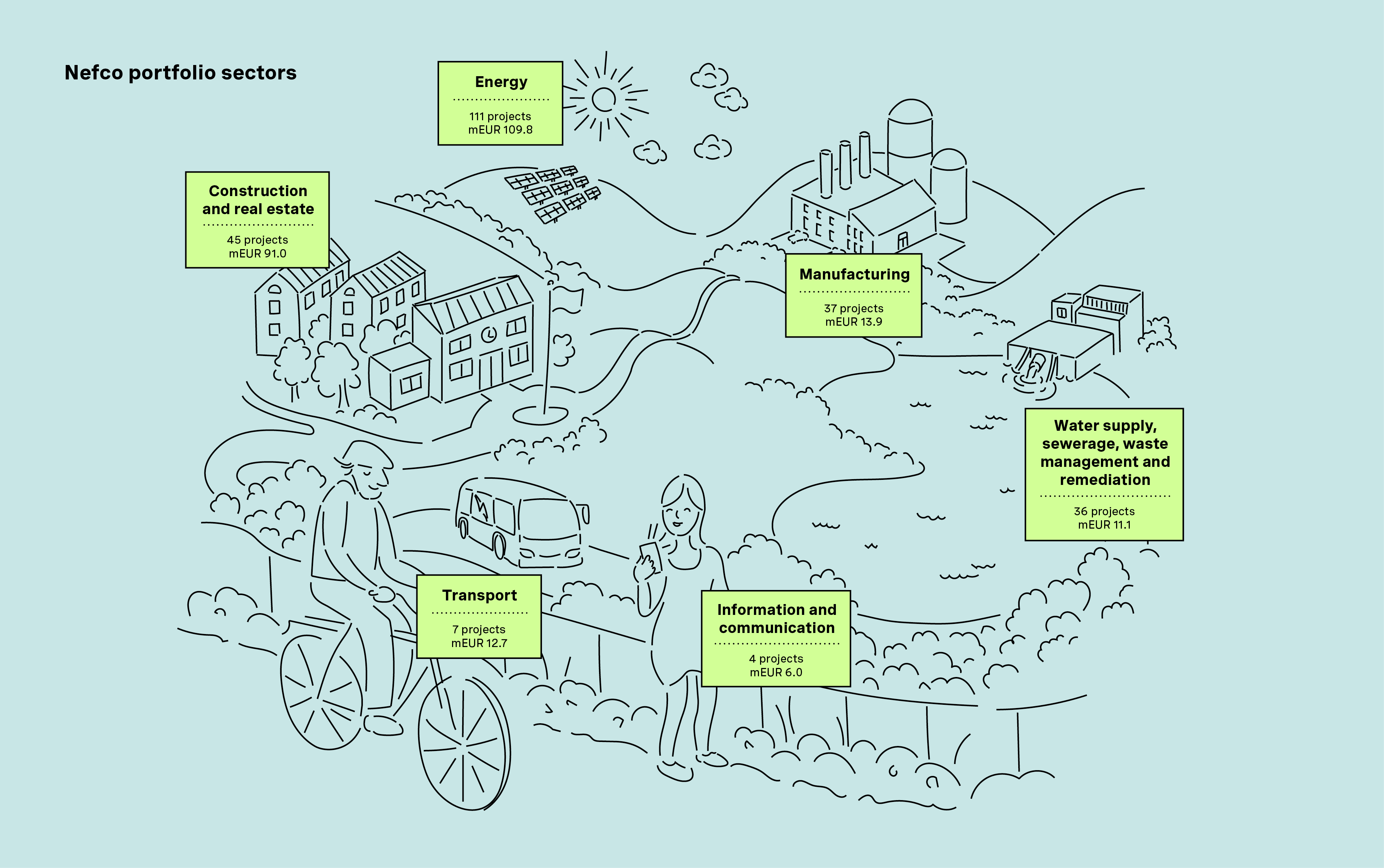 Nefco portfolio sectors

Energy
111 projects
mEUR 109.8

Construction and real estate
45 projects
mEUR 91.0

Manufacturing
37 projects
mEUR 13.9

Water supply, sewerage, waste management and remediation
36 projects
mEUR 11.1

Transport
7 projects
mEUR 12.7

Information and communication
4 projects
mEUR 6.0