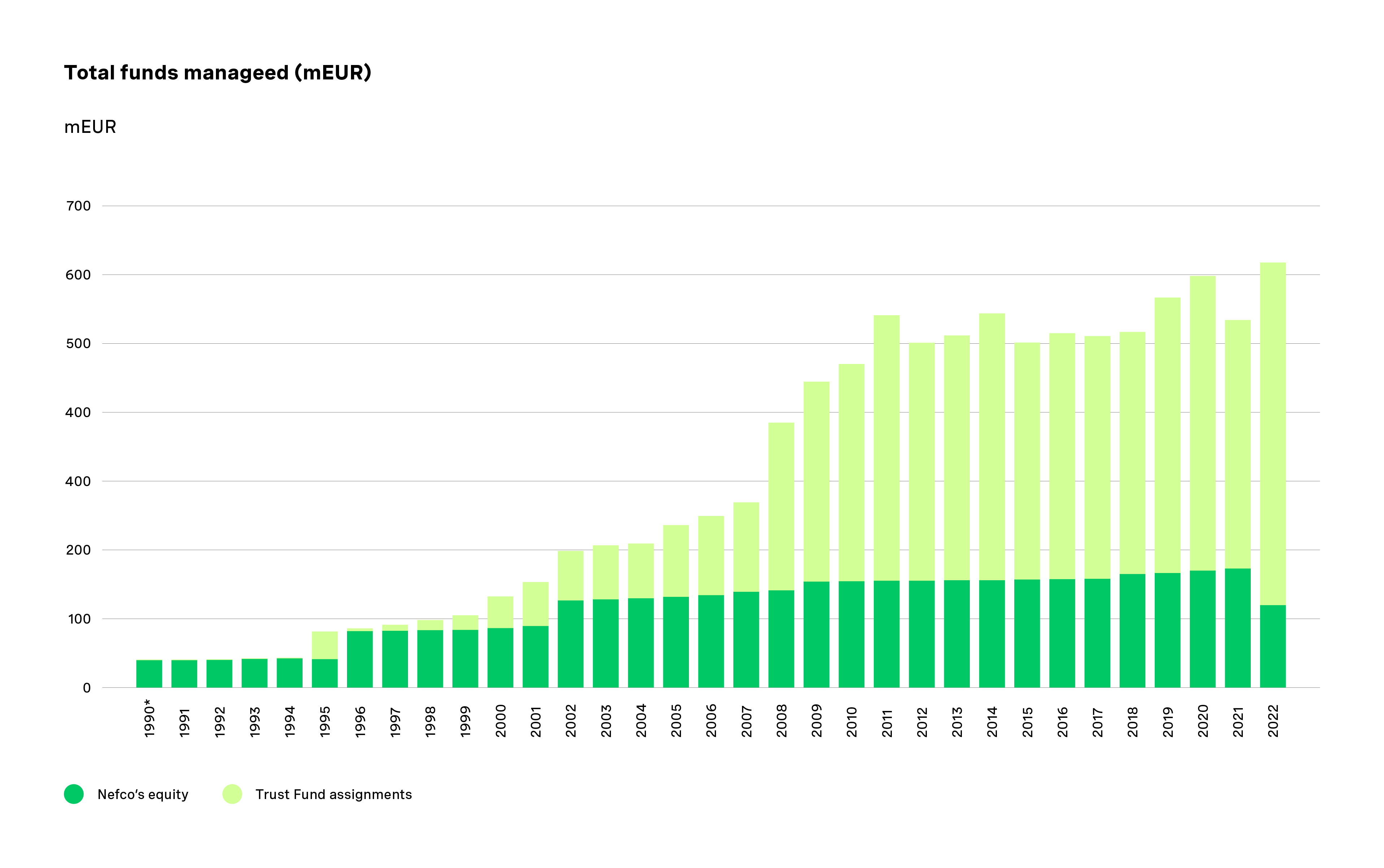 Total funds manageed (mEUR)

mEUR

700
600
500
400
400
200
100
0

1990*
1991
1992
1993
1994
1995
1996
1997
1998
1999
2000
2001
2002
2003
2004
2005
2006
2007
2008
2009
2010
2011
2012
2013
2014
2015
2016
2017
2018
2019
2020
2021
2022

Nefco's equity
Trust Fund assignments