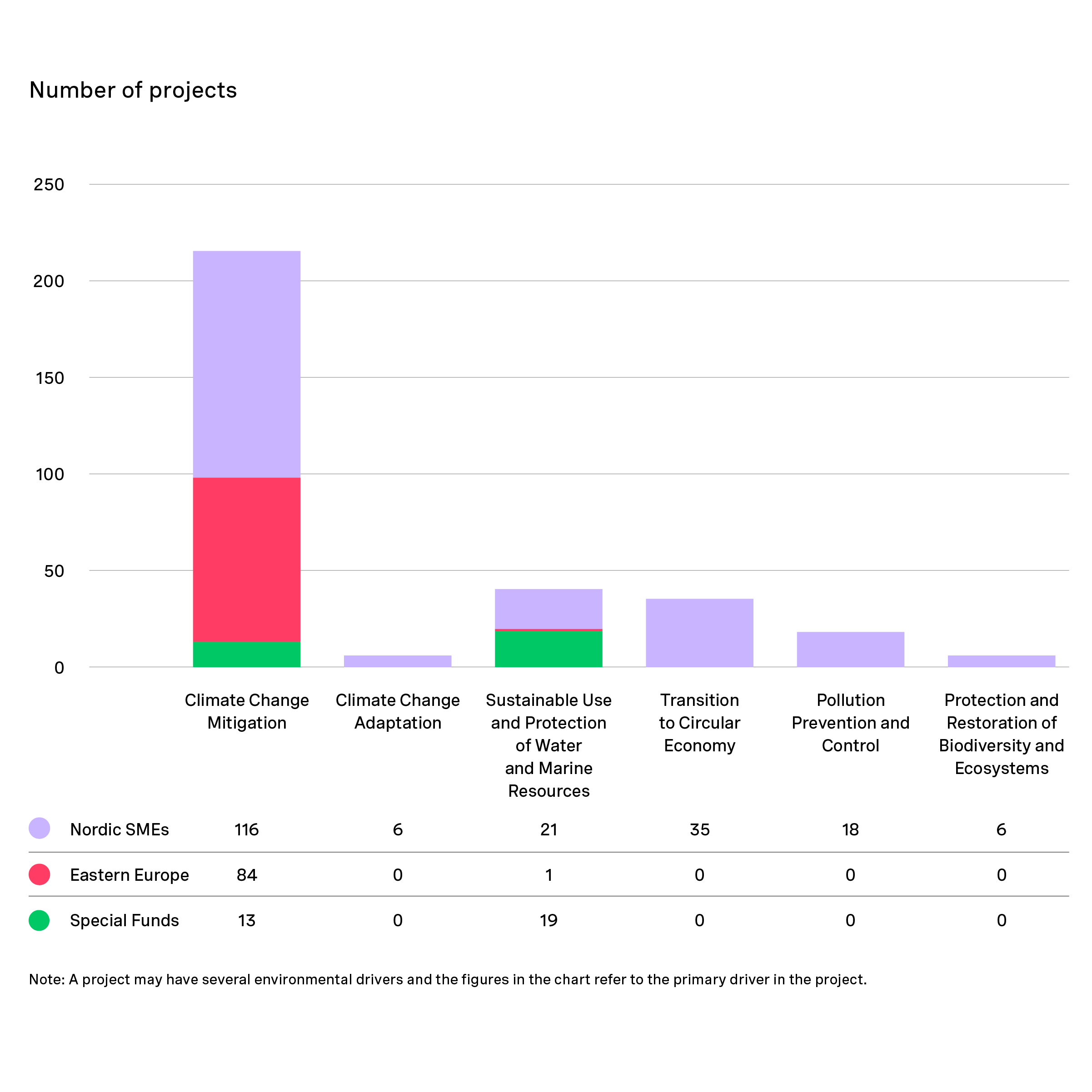 Number of projects

250
200
150
100
50
0

| | Climate Change Mitigation | Climate Change Adaptation | Sustainable Use and Protection of Water and Marine Resources | Transition to Circular Economy | Pollution Prevention and Control | Protection and Restoration of Biodiversity and Ecosystems |
|---|---|---|---|---|---|---|
| Nordic SMEs | 116 | 6 | 21 | 35 | 18 | 6 |
| Eastern Europe | 84 | 0 | 1 | 0 | 0 | 0 |
| Special Funds | 13 | 0 | 19 | 0 | 0 | 0 |

Note: A project may have several environmental drivers and the figures in the chart refer to the primary driver in the project.